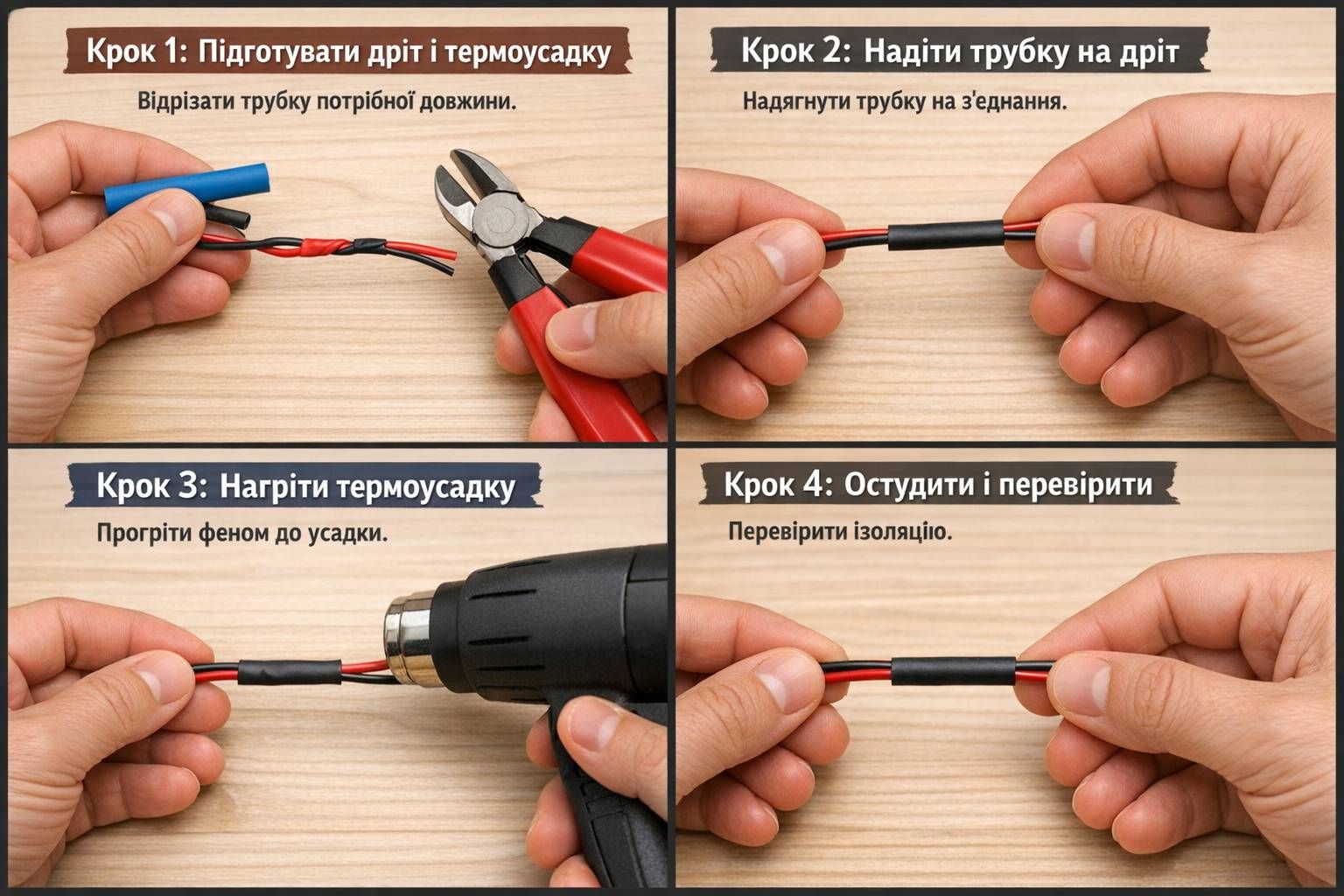 Крок 1: Підготувати дріт і термоусадку

Відрізати трубку потрібної довжини.

Крок 2: Надіти трубку на дріт

Надягнути трубку на з'єднання.

Крок 3: Нагріти термоусадку

Прогріти феном до усадки.

Крок 4: Остудити і перевірити

Перевірити ізоляцію.