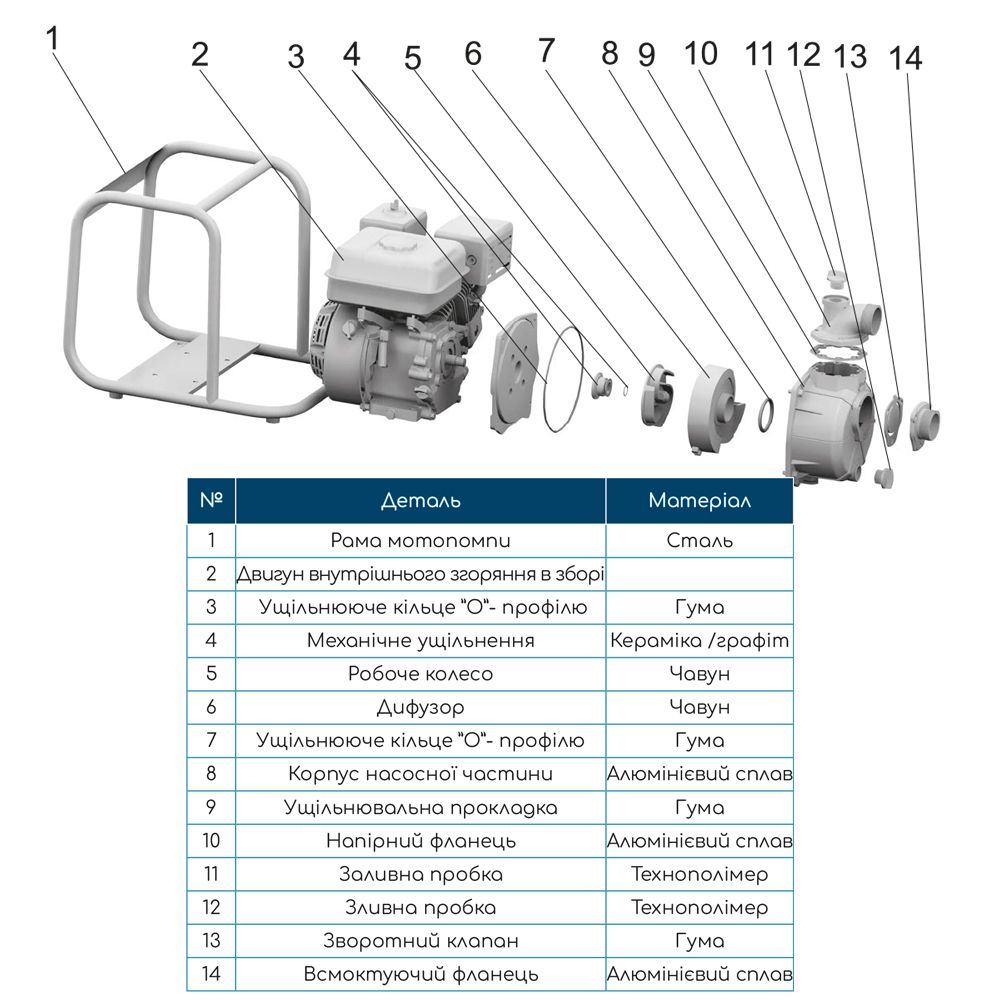 1 2 3 4 5 6 7 8 9 10 11 12 13 14

| № | Деталь | Матеріал |
|---|---|---|
| 1 | Рама мотопомпи | Сталь |
| 2 | Двигун внутрішнього згоряння в зборі | |
| 3 | Ущільнююче кільце "О"- профілю | Гума |
| 4 | Механічне ущільнення | Кераміка /графіт |
| 5 | Робоче колесо | Чавун |
| 6 | Дифузор | Чавун |
| 7 | Ущільнююче кільце "О"- профілю | Гума |
| 8 | Корпус насосної частини | Алюмінієвий сплав |
| 9 | Ущільнювальна прокладка | Гума |
| 10 | Напірний фланець | Алюмінієвий сплав |
| 11 | Заливна пробка | Технополімер |
| 12 | Зливна пробка | Технополімер |
| 13 | Зворотний клапан | Гума |
| 14 | Всмоктуючий фланець | Алюмінієвий сплав |