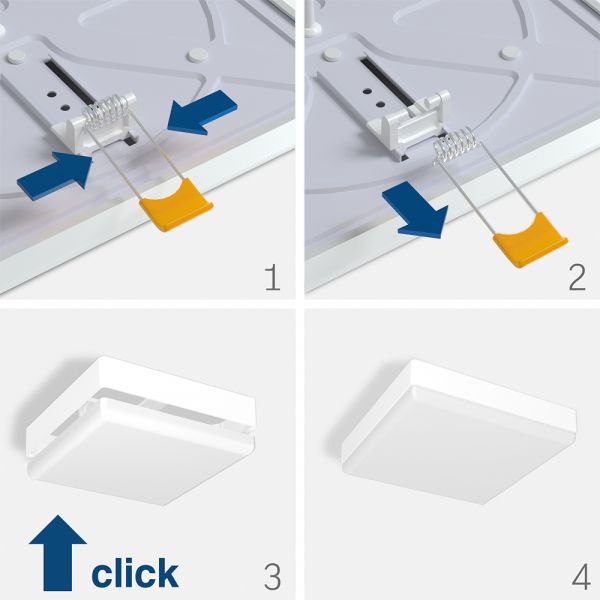 1

2

click

3

4