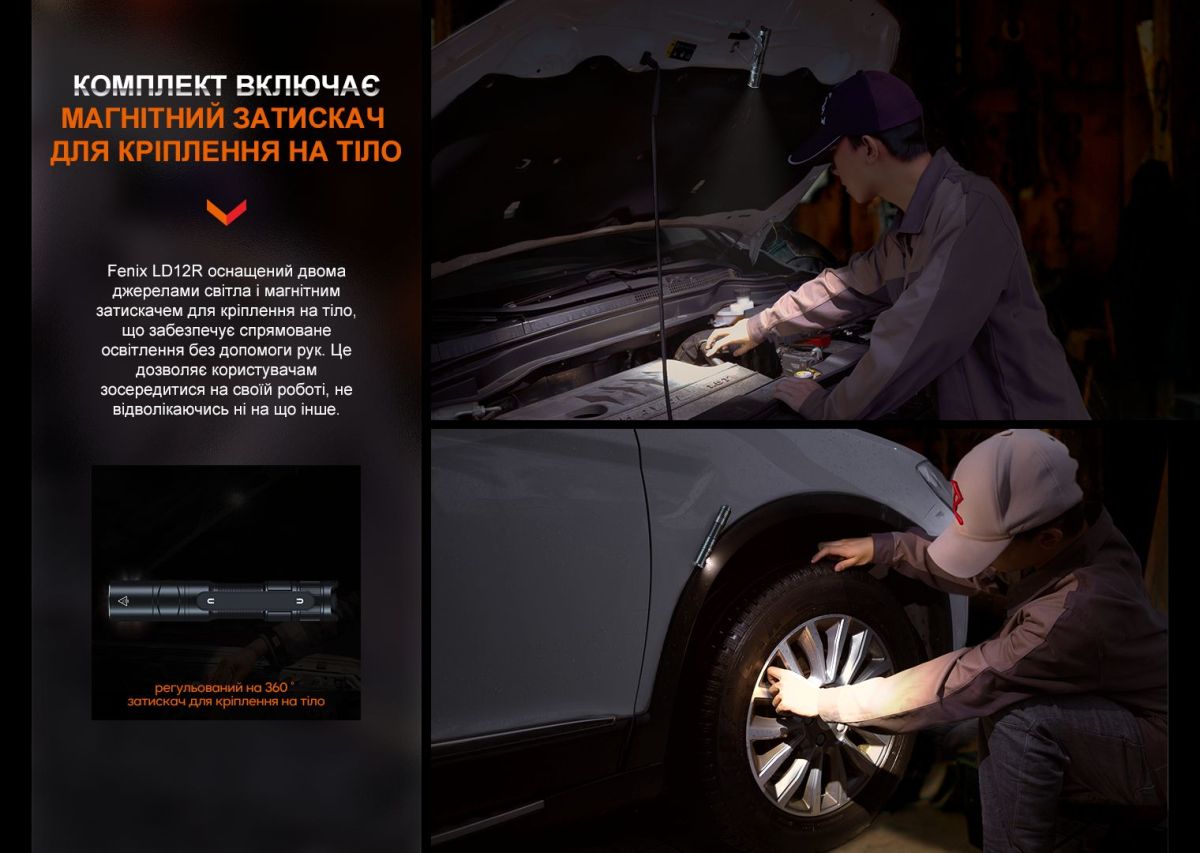 КОМПЛЕКТ ВКЛЮЧАЄ
МАГНІТНИЙ ЗАТИСКАЧ
ДЛЯ КРІПЛЕННЯ НА ТІЛО

Fenix LD12R оснащений двома джерелами світла і магнітним затискачем для кріплення на тіло, що забезпечує спрямоване освітлення без допомоги рук. Це дозволяє користувачам зосередитися на своїй роботі, не відволікаючись ні на що інше.

регульований на 360 °
затискач для кріплення на тіло