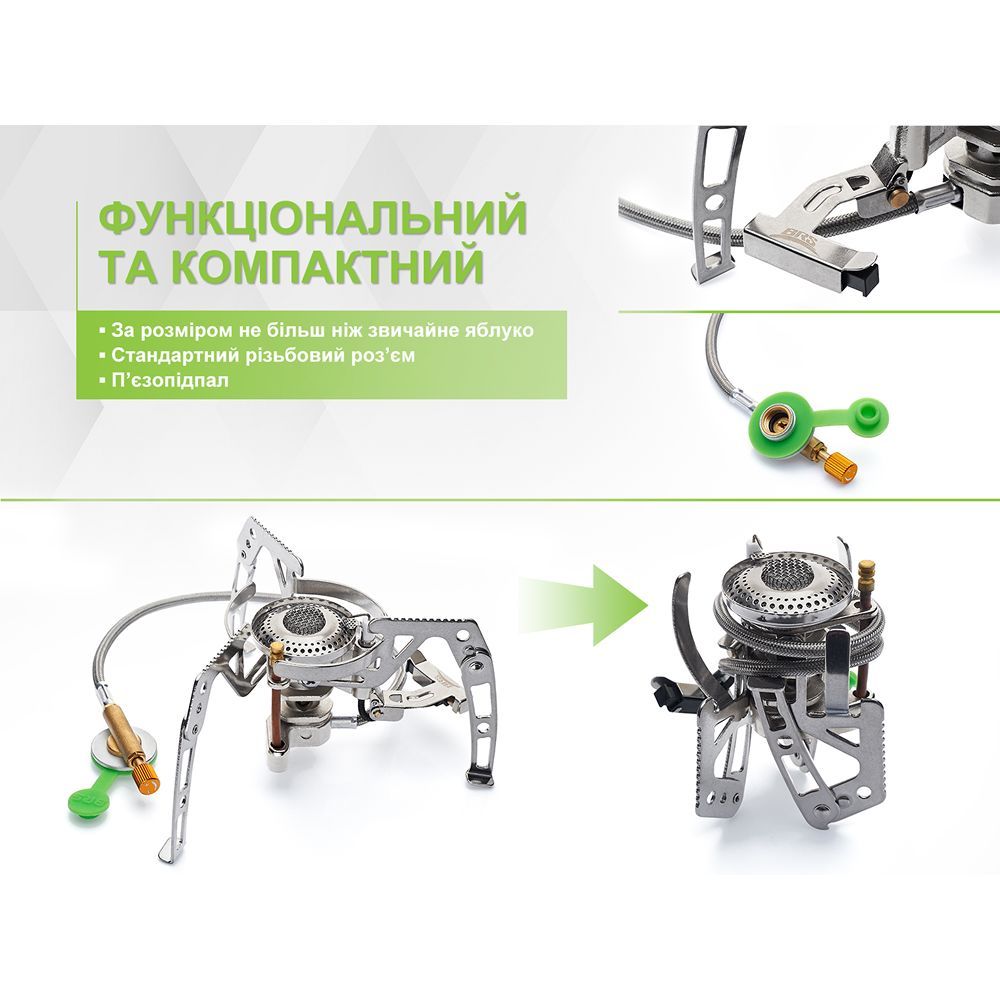 ФУНКЦІОНАЛЬНИЙ
ТА КОМПАКТНИЙ

▪ За розміром не більш ніж звичайне яблуко
▪ Стандартний різьбовий роз'єм
▪ П'єзопідпал

BRS